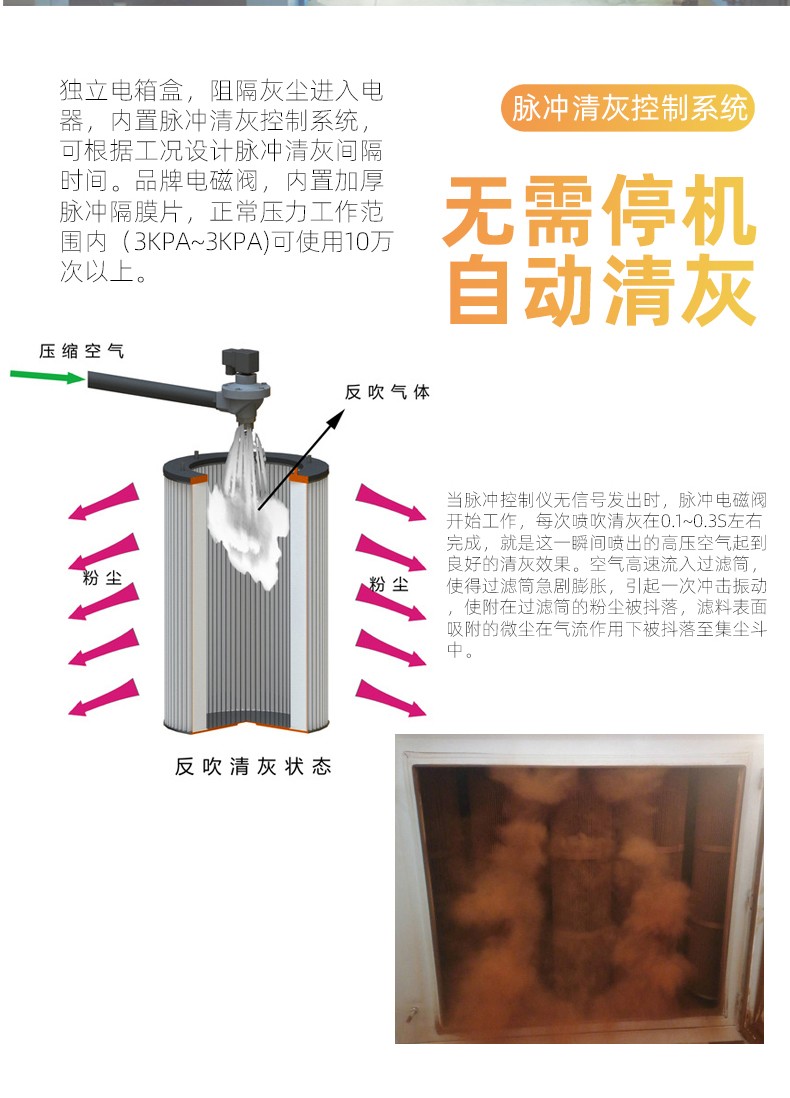 独立电箱盒，阻隔灰尘进入电器，内置脉冲清灰控制系统，可根据工况设计脉冲清灰间隔时间。品牌电磁阀，内置加厚脉冲隔膜片，正常压力工作范围内（3KPA~3KPA)可使用10万次以上。

脉冲清灰控制系统

无需停机
自动清灰

压缩空气

反吹气体

粉尘

粉尘

反吹清灰状态

当脉冲控制仪无信号发出时，脉冲电磁阀开始工作，每次喷吹清灰在0.1~0.3S左右完成，就是这一瞬间喷出的高压空气起到良好的清灰效果。空气高速流入过滤筒，使得过滤筒急剧膨胀，引起一次冲击振动，使附在过滤筒的粉尘被抖落，滤料表面吸附的微尘在气流作用下被抖落至集尘斗中。